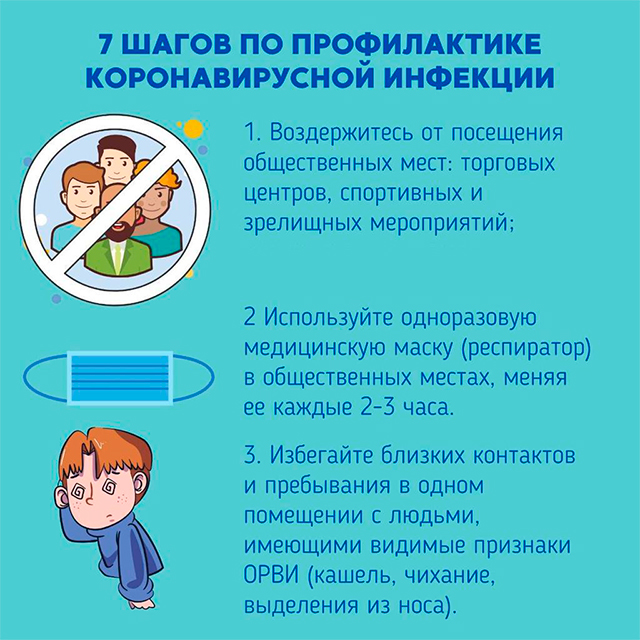 7 ШАГОВ ПО ПРОФИЛАКТИКЕ КОРОНАВИРУСНОЙ ИНФЕКЦИИ

1. Воздержитесь от посещения общественных мест: торговых центров, спортивных и зрелищных мероприятий;

2 Используйте одноразовую медицинскую маску (респиратор) в общественных местах, меняя ее каждые 2-3 часа.

3. Избегайте близких контактов и пребывания в одном помещении с людьми, имеющими видимые признаки ОРВИ (кашель, чихание, выделения из носа).